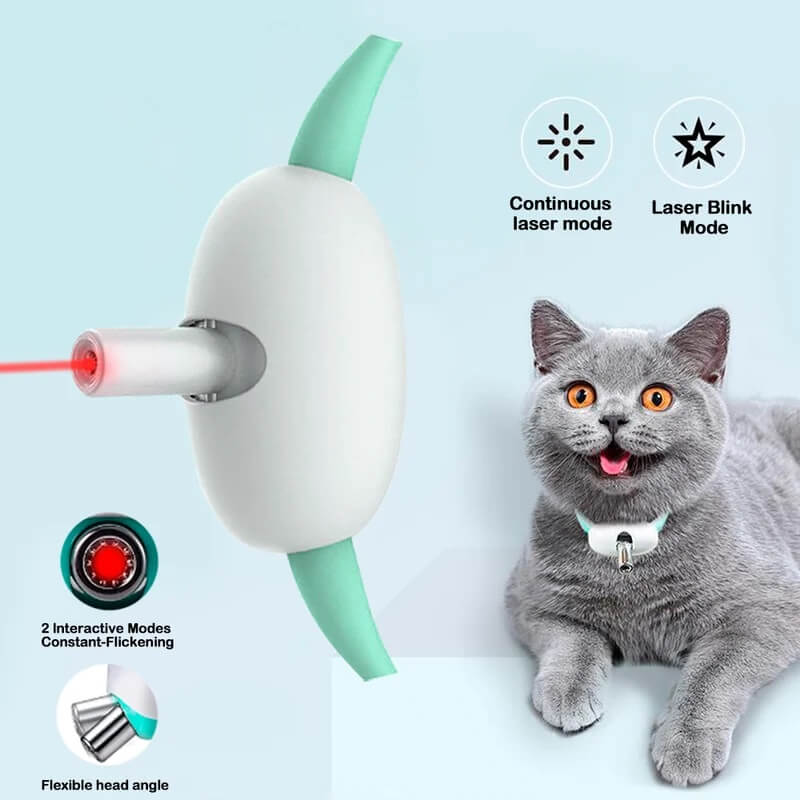 Continuous laser mode

Laser Blink Mode

2 Interactive Modes Constant-Flickening

Flexible head angle